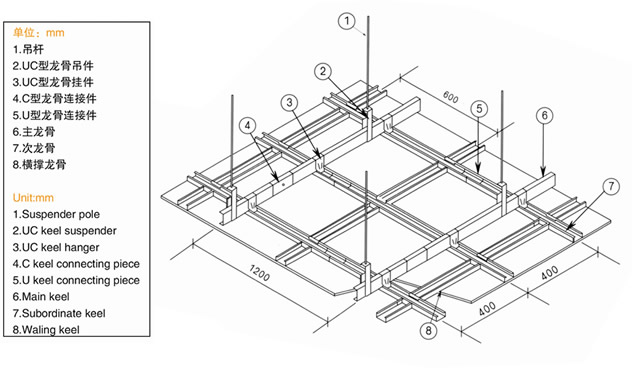 单位：mm
1.吊杆
2.UC型龙骨吊件
3.UC型龙骨挂件
4.C型龙骨连接件
5.U型龙骨连接件
6.主龙骨
7.次龙骨
8.横撑龙骨

Unit:mm
1.Suspender pole
2.UC keel suspender
3.UC keel hanger
4.C keel connecting piece
5.U keel connecting piece
6.Main keel
7.Subordinate keel
8.Waling keel

1
2
3
4
5
6
7
8
600
1200
400
400